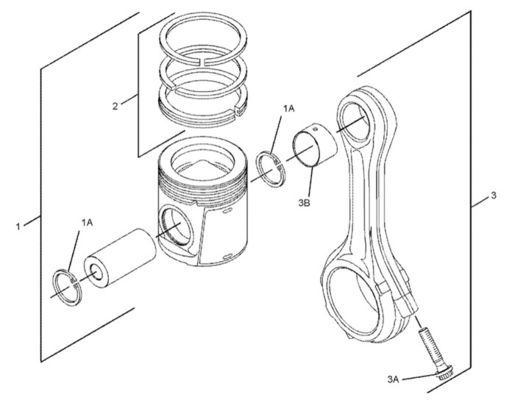 2
1A
3B
3
1
1A
3A